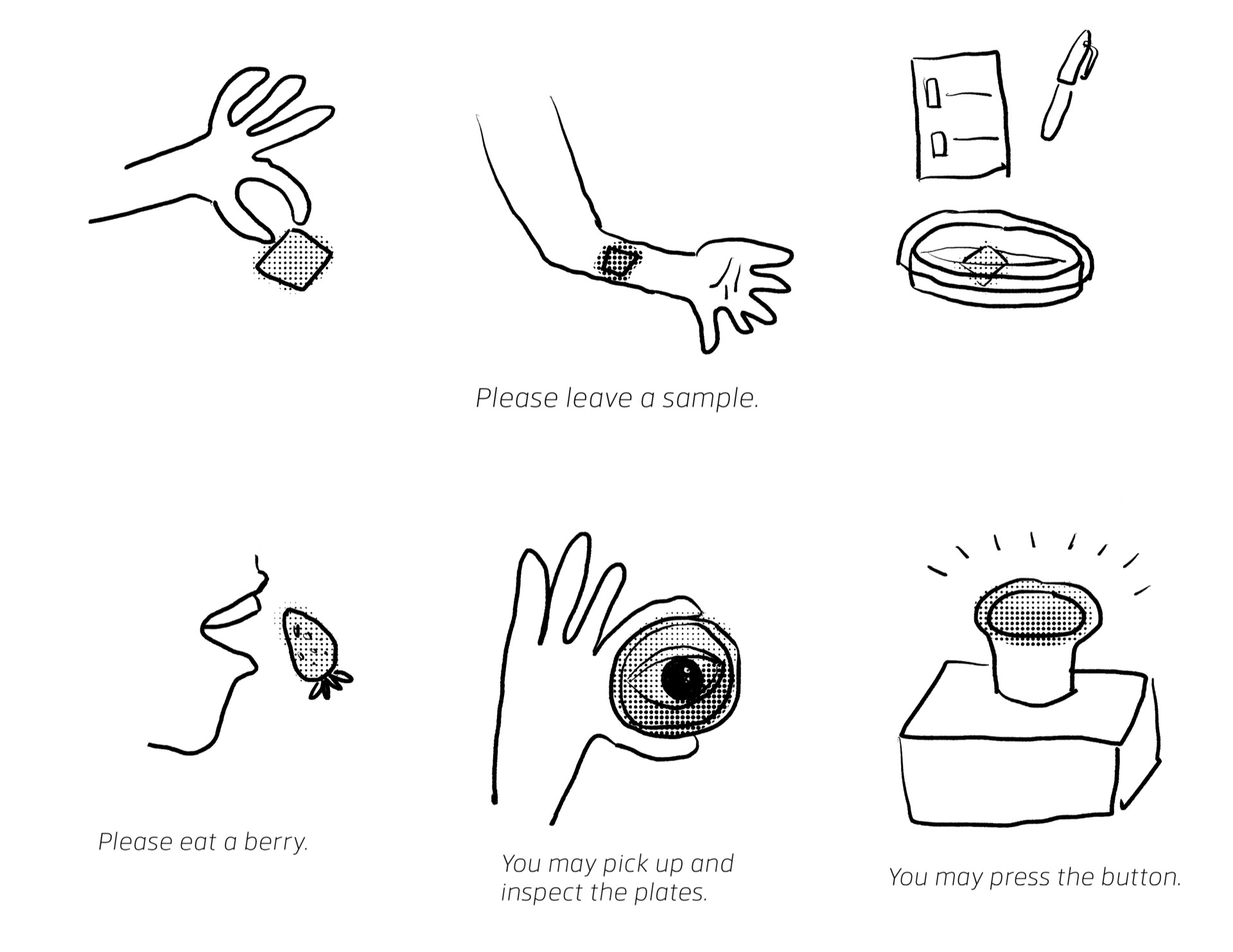 Please leave a sample.

Please eat a berry.

You may pick up and inspect the plates.

You may press the button.